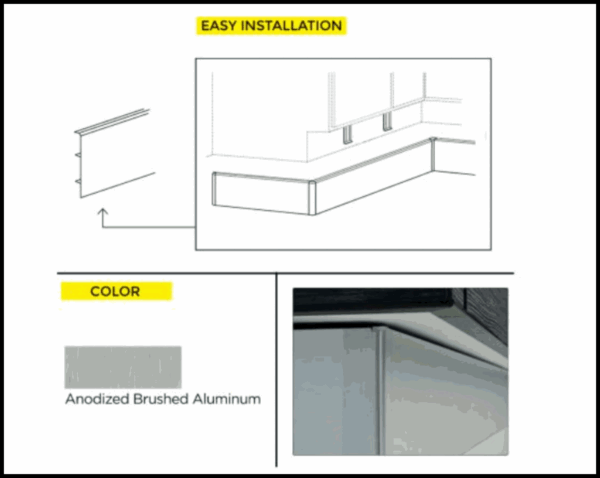 EASY INSTALLATION

COLOR

Anodized Brushed Aluminum